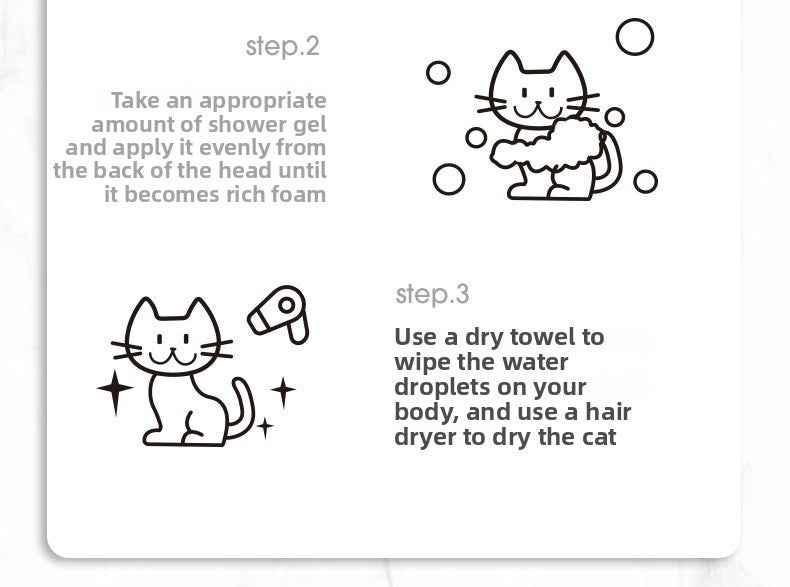 step.2

Take an appropriate amount of shower gel and apply it evenly from the back of the head until it becomes rich foam

step.3

Use a dry towel to wipe the water droplets on your body, and use a hair dryer to dry the cat