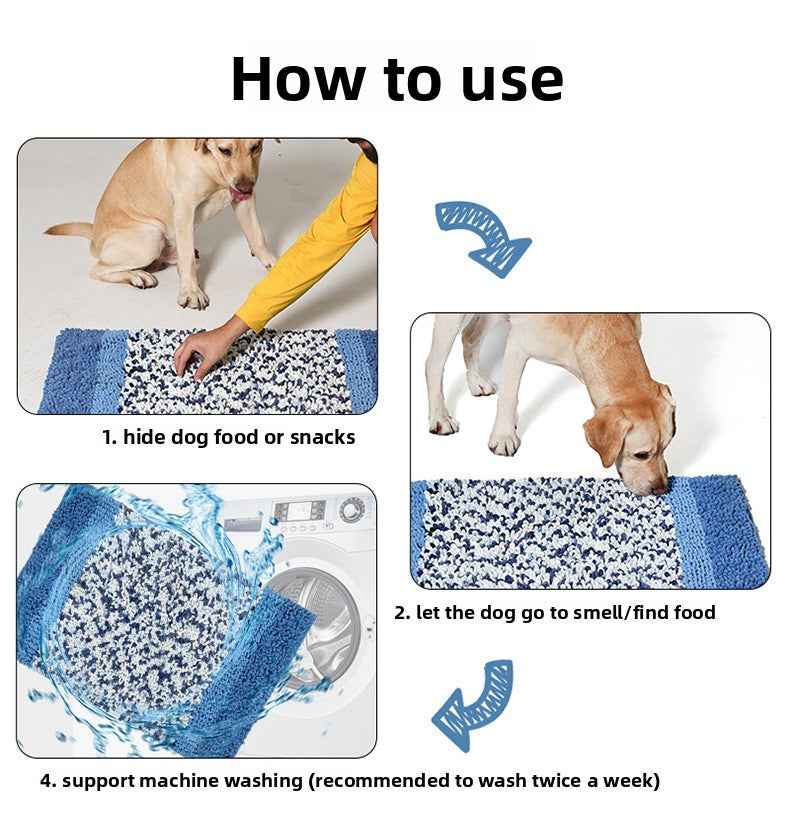 How to use

1. hide dog food or snacks

2. let the dog go to smell/find food

4. support machine washing (recommended to wash twice a week)