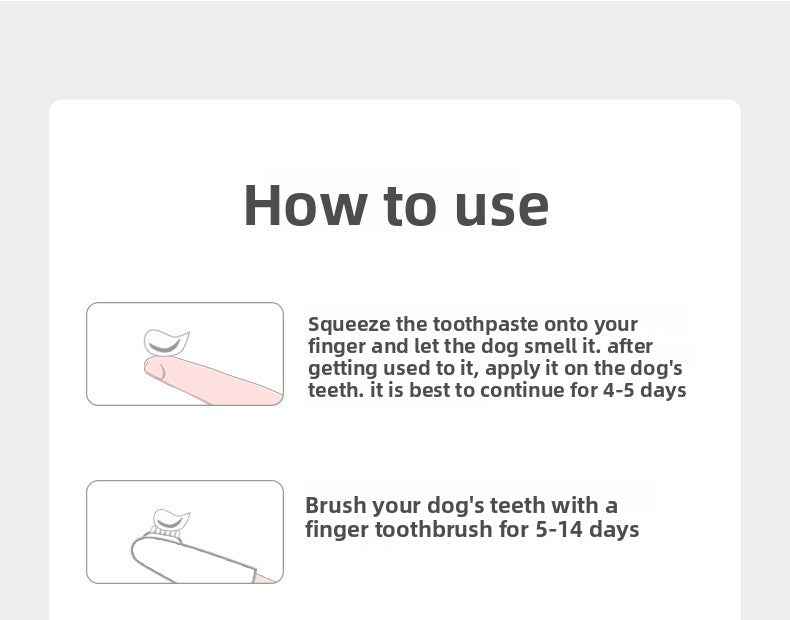 How to use

Squeeze the toothpaste onto your finger and let the dog smell it. after getting used to it, apply it on the dog's teeth. it is best to continue for 4-5 days

Brush your dog's teeth with a finger toothbrush for 5-14 days