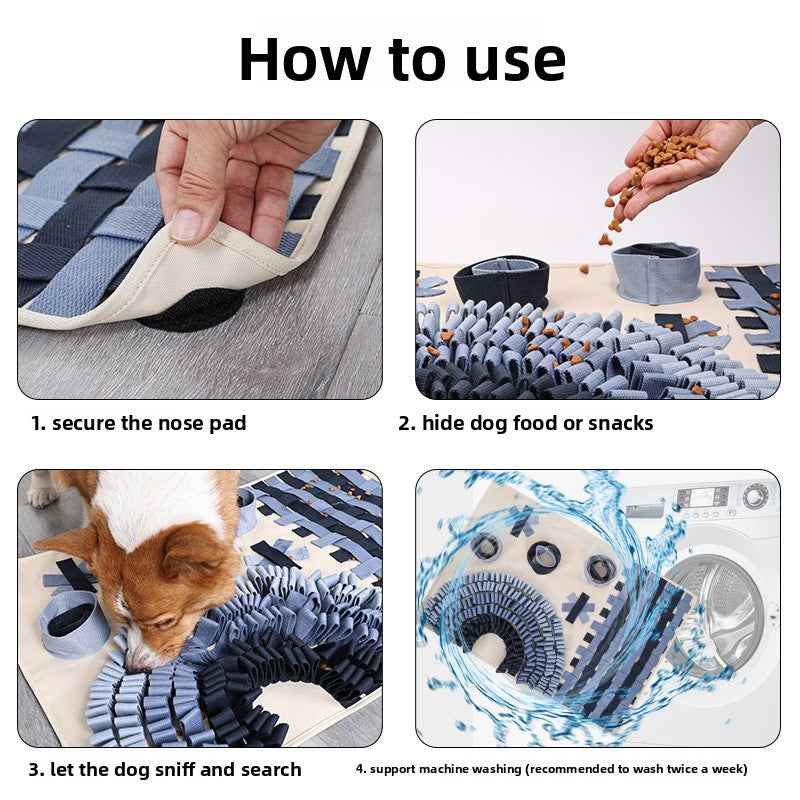 How to use

1. secure the nose pad

2. hide dog food or snacks

3. let the dog sniff and search

4. support machine washing (recommended to wash twice a week)