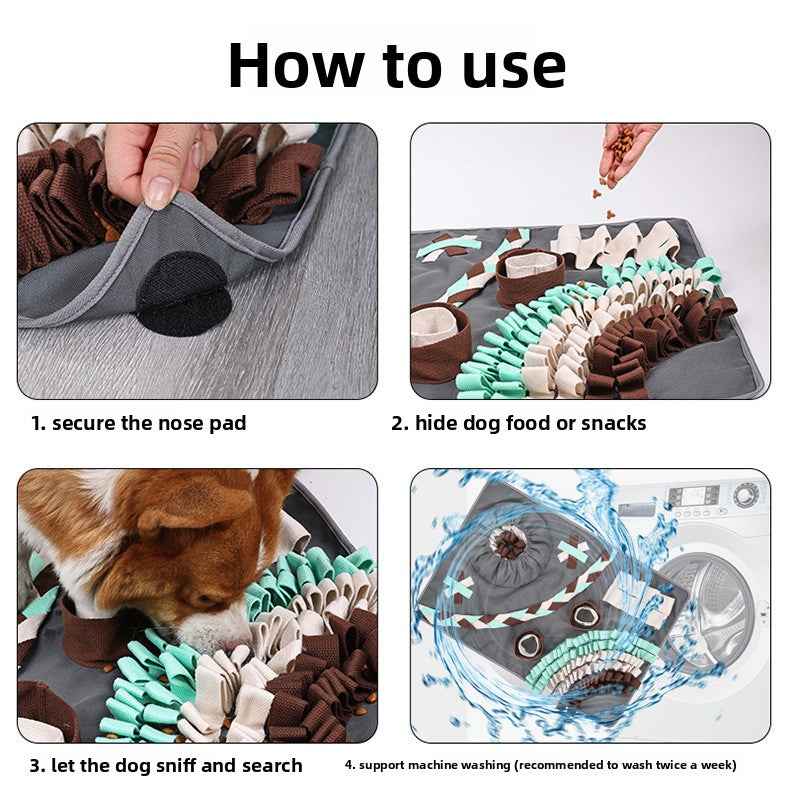 How to use

1. secure the nose pad

2. hide dog food or snacks

3. let the dog sniff and search

4. support machine washing (recommended to wash twice a week)