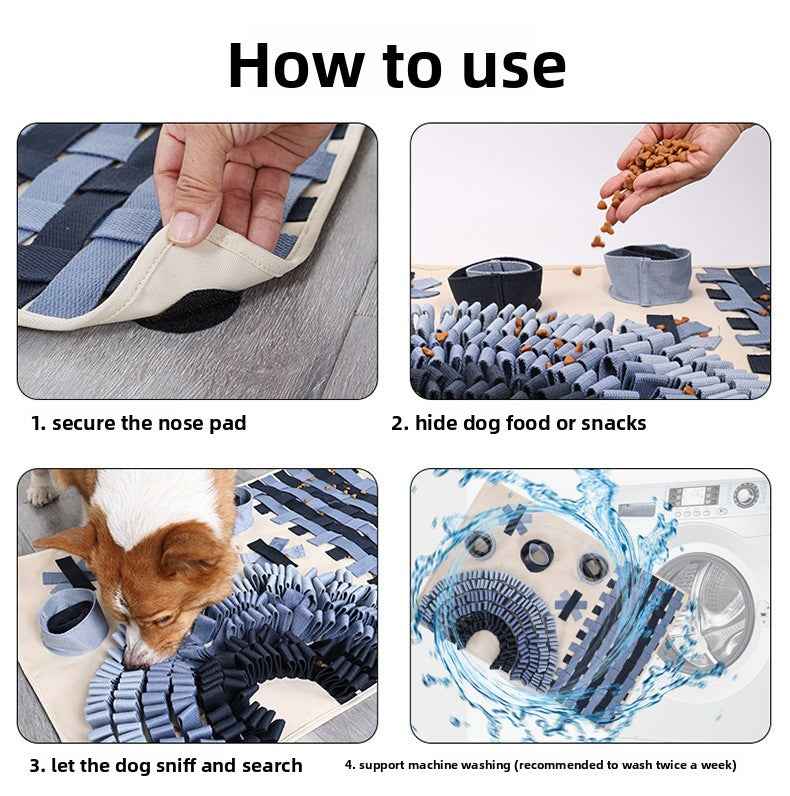 How to use

1. secure the nose pad

2. hide dog food or snacks

3. let the dog sniff and search

4. support machine washing (recommended to wash twice a week)