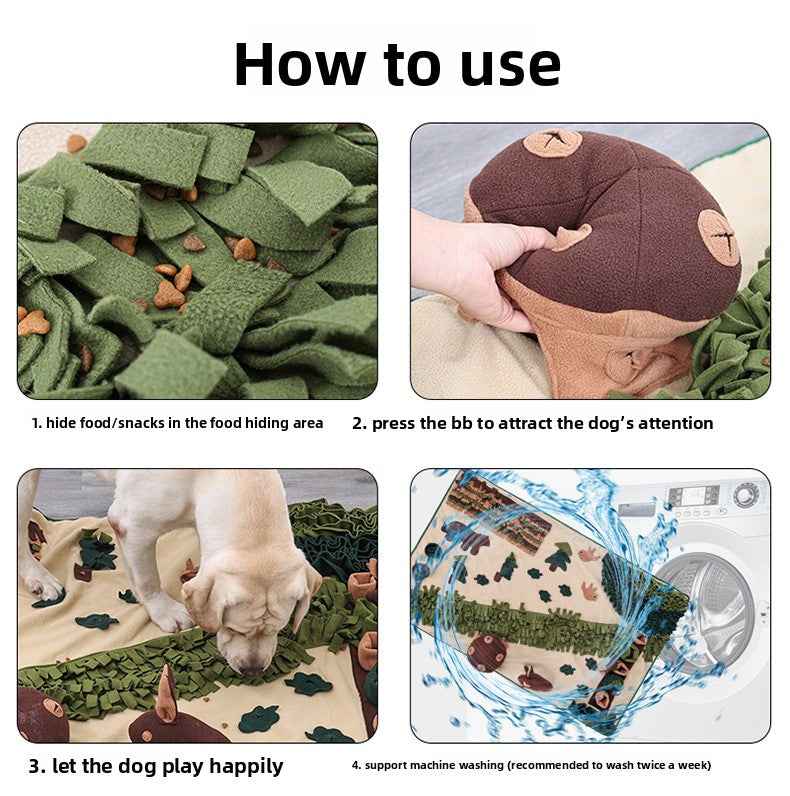 How to use

1. hide food/snacks in the food hiding area

2. press the bb to attract the dog's attention

3. let the dog play happily

4. support machine washing (recommended to wash twice a week)