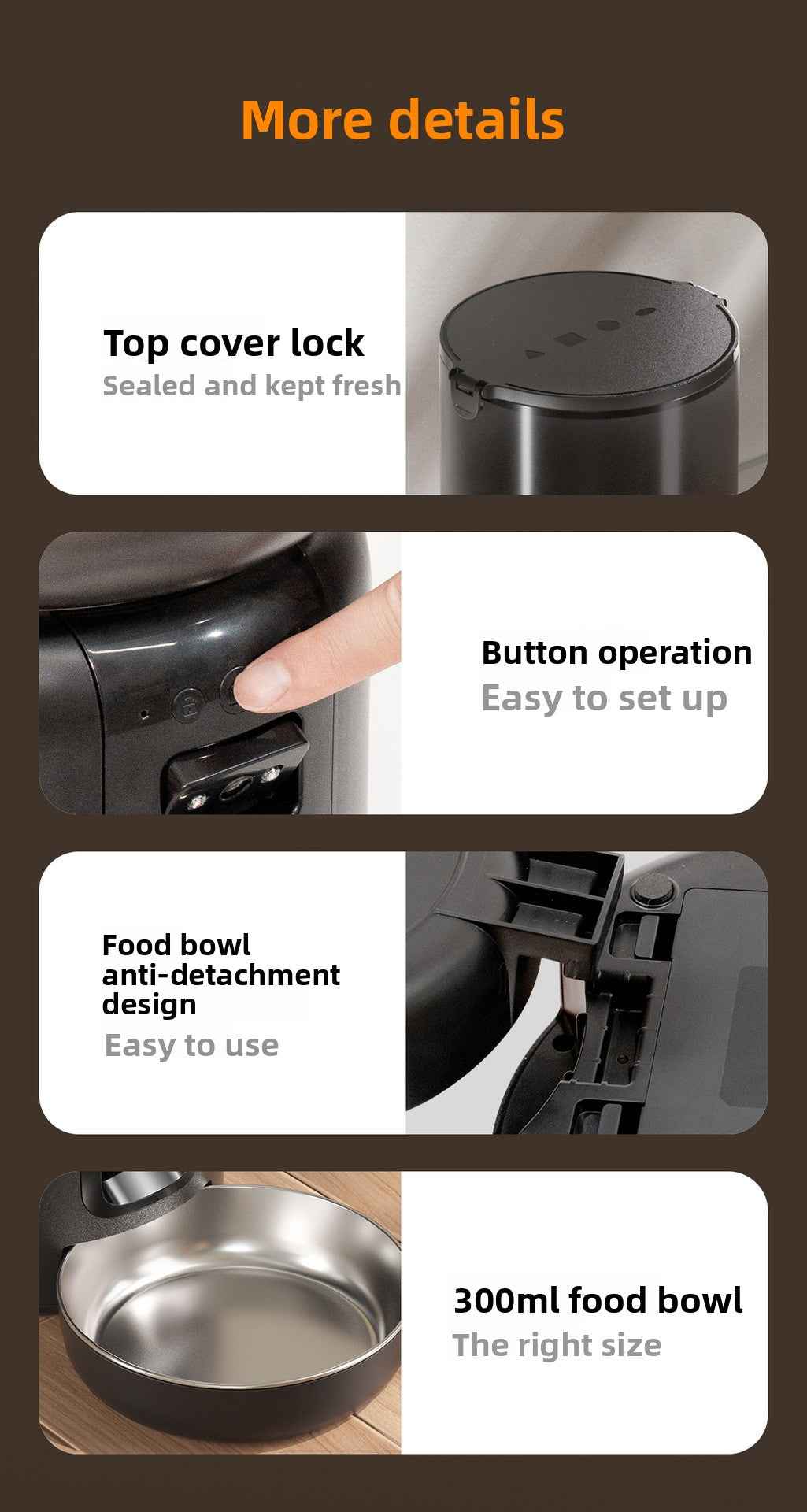 More details

Top cover lock
Sealed and kept fresh

Button operation
Easy to set up

Food bowl anti-detachment design
Easy to use

300ml food bowl
The right size