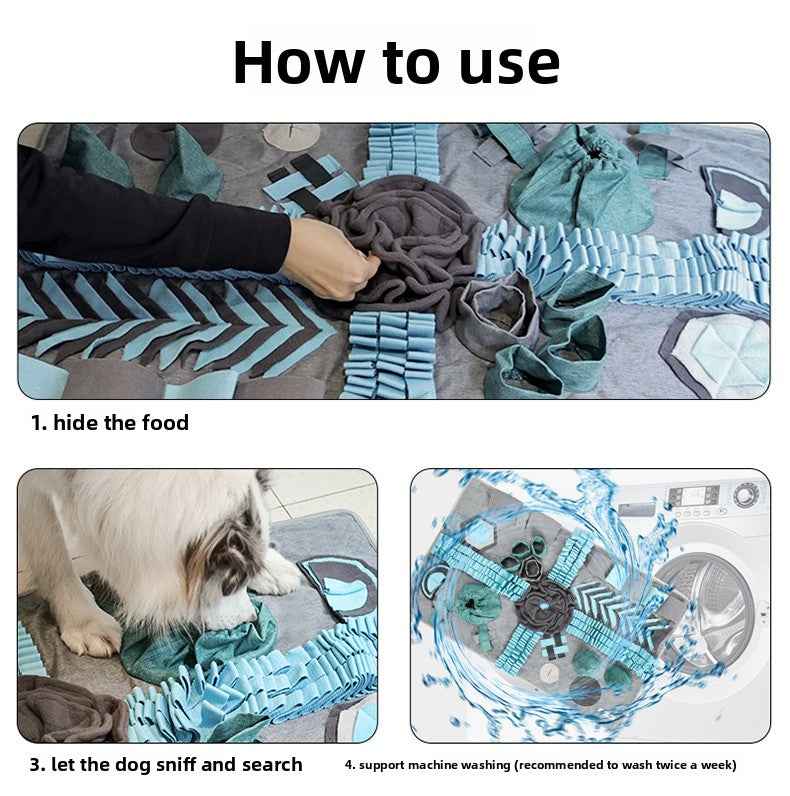 How to use

1. hide the food

3. let the dog sniff and search

4. support machine washing (recommended to wash twice a week)